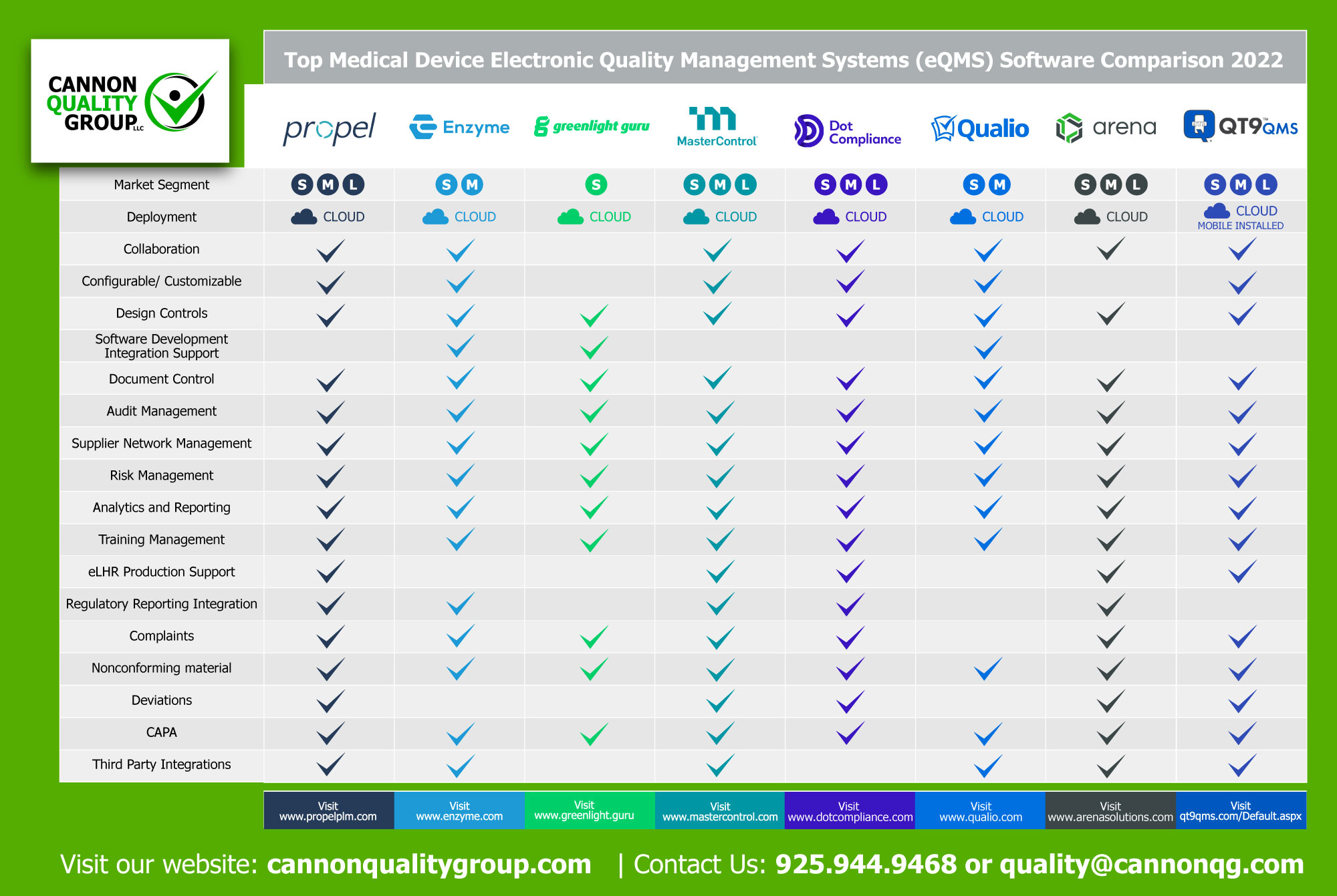 CANNON QUALITY GROUP LLC

Top Medical Device Electronic Quality Management Systems (eQMS) Software Comparison 2022

| | propel | Enzyme | greenlight guru | MasterControl | Dot Compliance | Qualio | arena | QT9 QMS |
|---|---|---|---|---|---|---|---|---|
| Market Segment | S M L | S M | S | S M L | S M L | S M | S M L | S M L |
| Deployment | CLOUD | CLOUD | CLOUD | CLOUD | CLOUD | CLOUD | CLOUD | CLOUD MOBILE INSTALLED |
| Collaboration | ✓ | ✓ | | ✓ | ✓ | ✓ | ✓ | ✓ |
| Configurable/ Customizable | ✓ | ✓ | | ✓ | ✓ | ✓ | | ✓ |
| Design Controls | ✓ | ✓ | ✓ | ✓ | ✓ | ✓ | ✓ | ✓ |
| Software Development Integration Support | | ✓ | ✓ | | | ✓ | | |
| Document Control | ✓ | ✓ | ✓ | ✓ | ✓ | ✓ | ✓ | ✓ |
| Audit Management | ✓ | ✓ | ✓ | ✓ | ✓ | ✓ | ✓ | ✓ |
| Supplier Network Management | ✓ | ✓ | ✓ | ✓ | ✓ | ✓ | ✓ | ✓ |
| Risk Management | ✓ | ✓ | ✓ | ✓ | ✓ | ✓ | ✓ | ✓ |
| Analytics and Reporting | ✓ | ✓ | ✓ | ✓ | ✓ | ✓ | ✓ | ✓ |
| Training Management | ✓ | ✓ | ✓ | ✓ | ✓ | ✓ | ✓ | ✓ |
| eLHR Production Support | ✓ | | | ✓ | ✓ | | ✓ | ✓ |
| Regulatory Reporting Integration | ✓ | ✓ | | ✓ | ✓ | | ✓ | |
| Complaints | ✓ | ✓ | ✓ | ✓ | ✓ | | ✓ | ✓ |
| Nonconforming material | ✓ | ✓ | ✓ | ✓ | ✓ | ✓ | ✓ | ✓ |
| Deviations | ✓ | | | ✓ | ✓ | | ✓ | ✓ |
| CAPA | ✓ | ✓ | ✓ | ✓ | ✓ | ✓ | ✓ | ✓ |
| Third Party Integrations | ✓ | ✓ | | ✓ | | ✓ | ✓ | ✓ |
| | Visit www.propelplm.com | Visit www.enzyme.com | Visit www.greenlight.guru | Visit www.mastercontrol.com | Visit www.dotcompliance.com | Visit www.qualio.com | Visit www.arenasolutions.com | Visit qt9qms.com/Default.aspx |

Visit our website: cannonqualitygroup.com | Contact Us: 925.944.9468 or quality@cannonqg.com